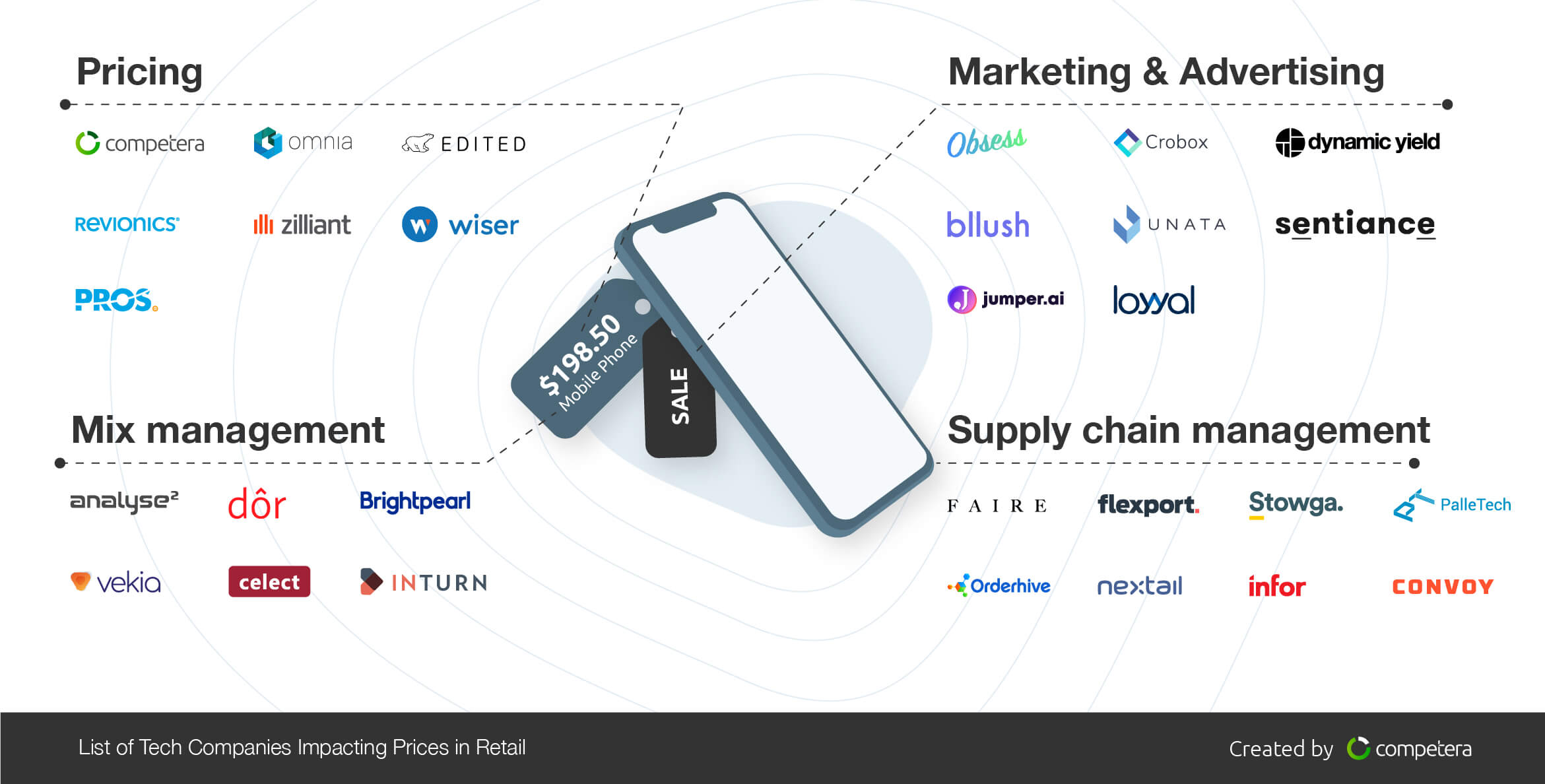 Pricing

competera omnia EDITED

REVIONICS zilliant wiser

PROS.

Marketing & Advertising

Obsess Crobox dynamic yield

bllush UNATA sentiance

jumper.ai loyyal

$198.50
Mobile Phone

SALE

Mix management

analyse² dôr Brightpearl

vekia celect INTURN

Supply chain management

FAIRE flexport. Stowga. PalleTech

Orderhive nextail infor CONVOY

List of Tech Companies Impacting Prices in Retail

Created by competera